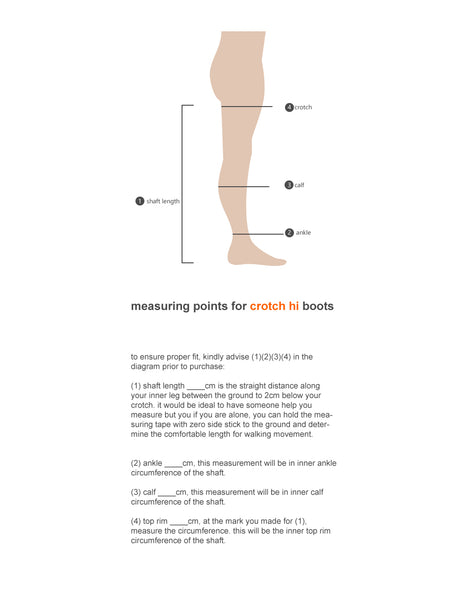 4 crotch

3 calf

1 shaft length

2 ankle

measuring points for crotch hi boots

to ensure proper fit, kindly advise (1)(2)(3)(4) in the diagram prior to purchase:

(1) shaft length ____cm is the straight distance along your inner leg between the ground to 2cm below your crotch. it would be ideal to have someone help you measure but you if you are alone, you can hold the measuring tape with zero side stick to the ground and determine the comfortable length for walking movement.

(2) ankle ____cm, this measurement will be in inner ankle circumference of the shaft.

(3) calf ____cm, this measurement will be in inner calf circumference of the shaft.

(4) top rim ____cm, at the mark you made for (1), measure the circumference. this will be the inner top rim circumference of the shaft.